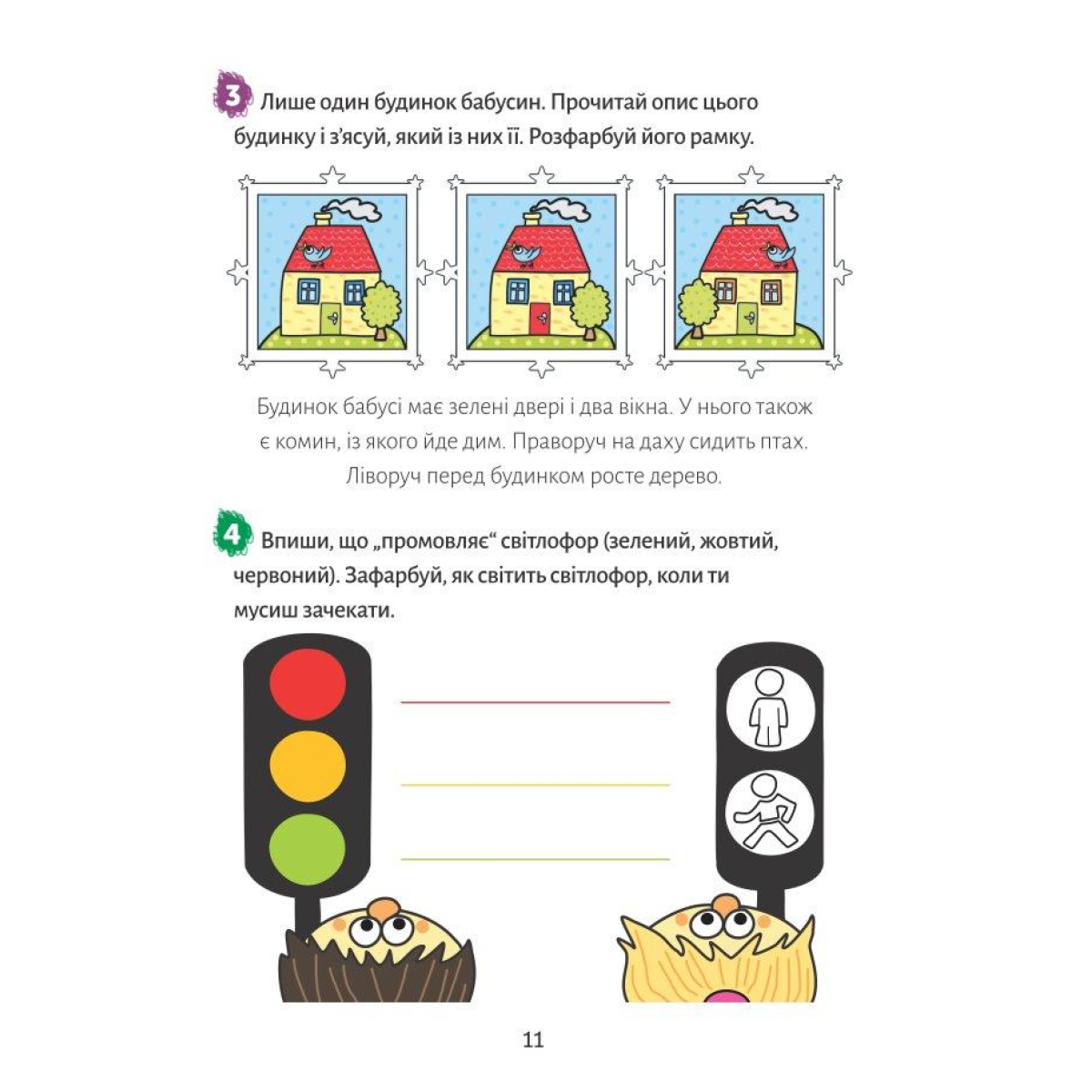 3 Лише один будинок бабусин. Прочитай опис цього будинку і з'ясуй, який із них її. Розфарбуй його рамку.

Будинок бабусі має зелені двері і два вікна. У нього також є комин, із якого йде дим. Праворуч на даху сидить птах. Ліворуч перед будинком росте дерево.

4 Впиши, що „промовляє“ світлофор (зелений, жовтий, червоний). Зафарбуй, як світить світлофор, коли ти мусиш зачекати.

11