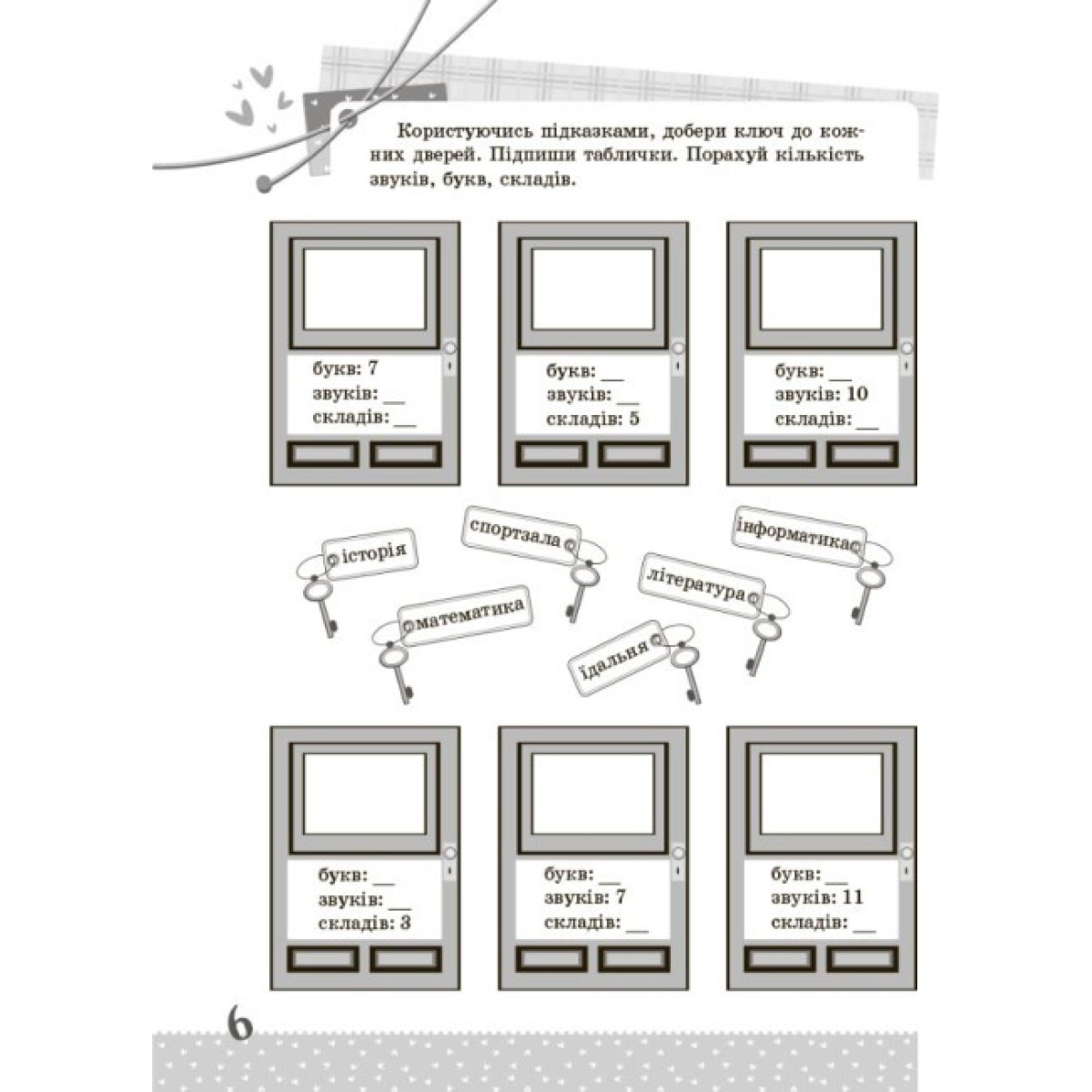 Користуючись підказками, добери ключ до кожних дверей. Підпиши таблички. Порахуй кількість звуків, букв, складів.

букв: 7
звуків: __
складів: __

букв: __
звуків: __
складів: 5

букв: __
звуків: 10
складів: __

історія

спортзала

інформатика

математика

література

їдальня

букв: __
звуків: __
складів: 3

букв: __
звуків: 7
складів: __

букв: __
звуків: 11
складів: __

6