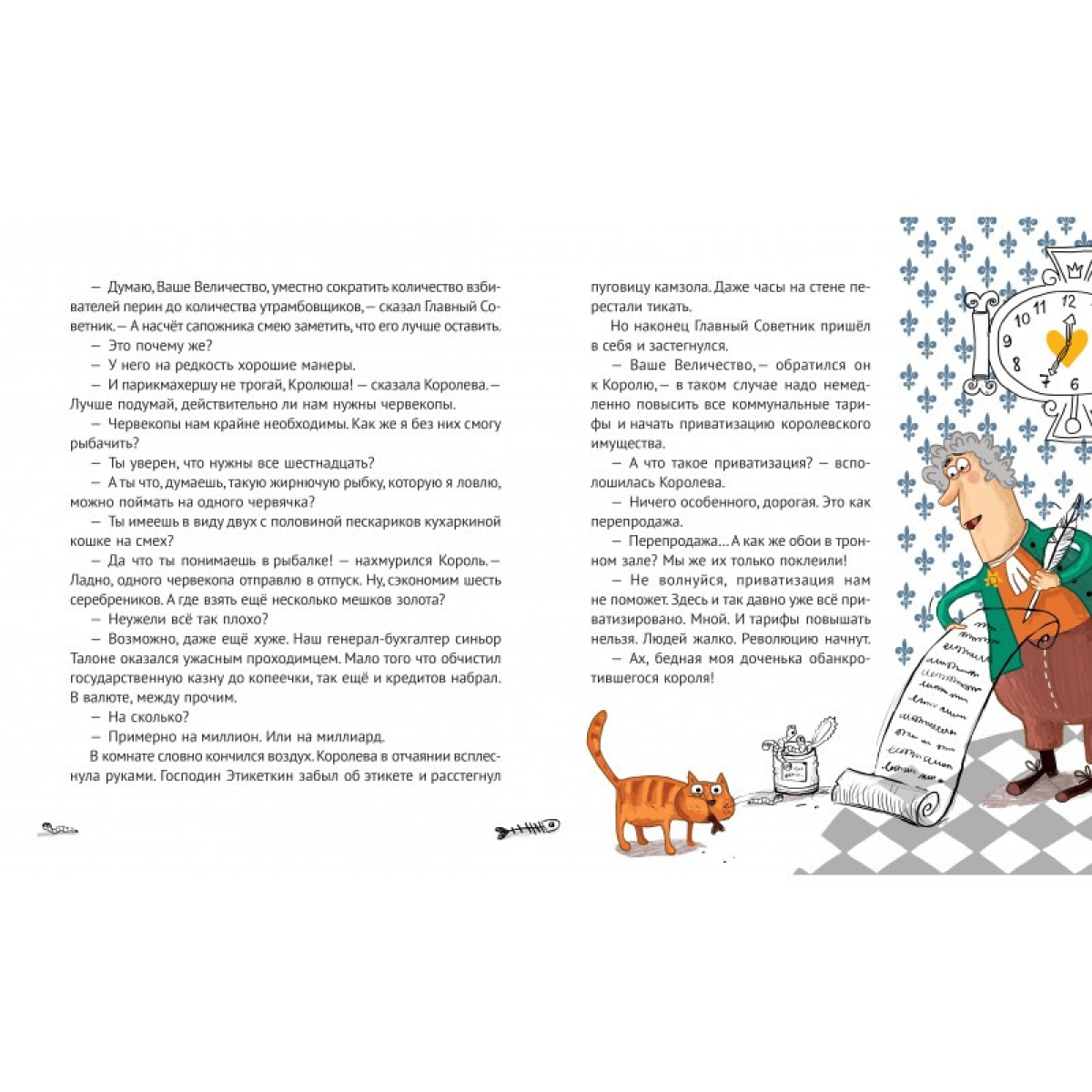 — Думаю, Ваше Величество, уместно сократить количество взбивателей перин до количества утрамбовщиков, — сказал Главный Советник. — А насчёт сапожника смею заметить, что его лучше оставить.

— Это почему же?

— У него на редкость хорошие манеры.

— И парикмахершу не трогай, Кролюша! — сказала Королева. — Лучше подумай, действительно ли нам нужны червекопы.

— Червекопы нам крайне необходимы. Как же я без них смогу рыбачить?

— Ты уверен, что нужны все шестнадцать?

— А ты что, думаешь, такую жирнючую рыбку, которую я ловлю, можно поймать на одного червячка?

— Ты имеешь в виду двух с половиной пескариков кухаркиной кошке на смех?

— Да что ты понимаешь в рыбалке! — нахмурился Король. — Ладно, одного червекопа отправлю в отпуск. Ну, сэкономим шесть серебреников. А где взять ещё несколько мешков золота?

— Неужели всё так плохо?

— Возможно, даже ещё хуже. Наш генерал-бухгалтер синьор Талоне оказался ужасным проходимцем. Мало того что обчистил государственную казну до копеечки, так ещё и кредитов набрал. В валюте, между прочим.

— На сколько?

— Примерно на миллион. Или на миллиард.

В комнате словно кончился воздух. Королева в отчаянии всплеснула руками. Господин Этикеткин забыл об этикете и расстегнул пуговицу камзола. Даже часы на стене перестали тикать.

Но наконец Главный Советник пришёл в себя и застегнулся.

— Ваше Величество, — обратился он к Королю, — в таком случае надо немедленно повысить все коммунальные тарифы и начать приватизацию королевского имущества.

— А что такое приватизация? — всполошилась Королева.

— Ничего особенного, дорогая. Это как перепродажа.

— Перепродажа… А как же обои в тронном зале? Мы же их только поклеили!

— Не волнуйся, приватизация нам не поможет. Здесь и так давно уже всё приватизировано. Мной. И тарифы повышать нельзя. Людей жалко. Революцию начнут.

— Ах, бедная моя доченька обанкротившегося короля!

12
10
9
8
7
6