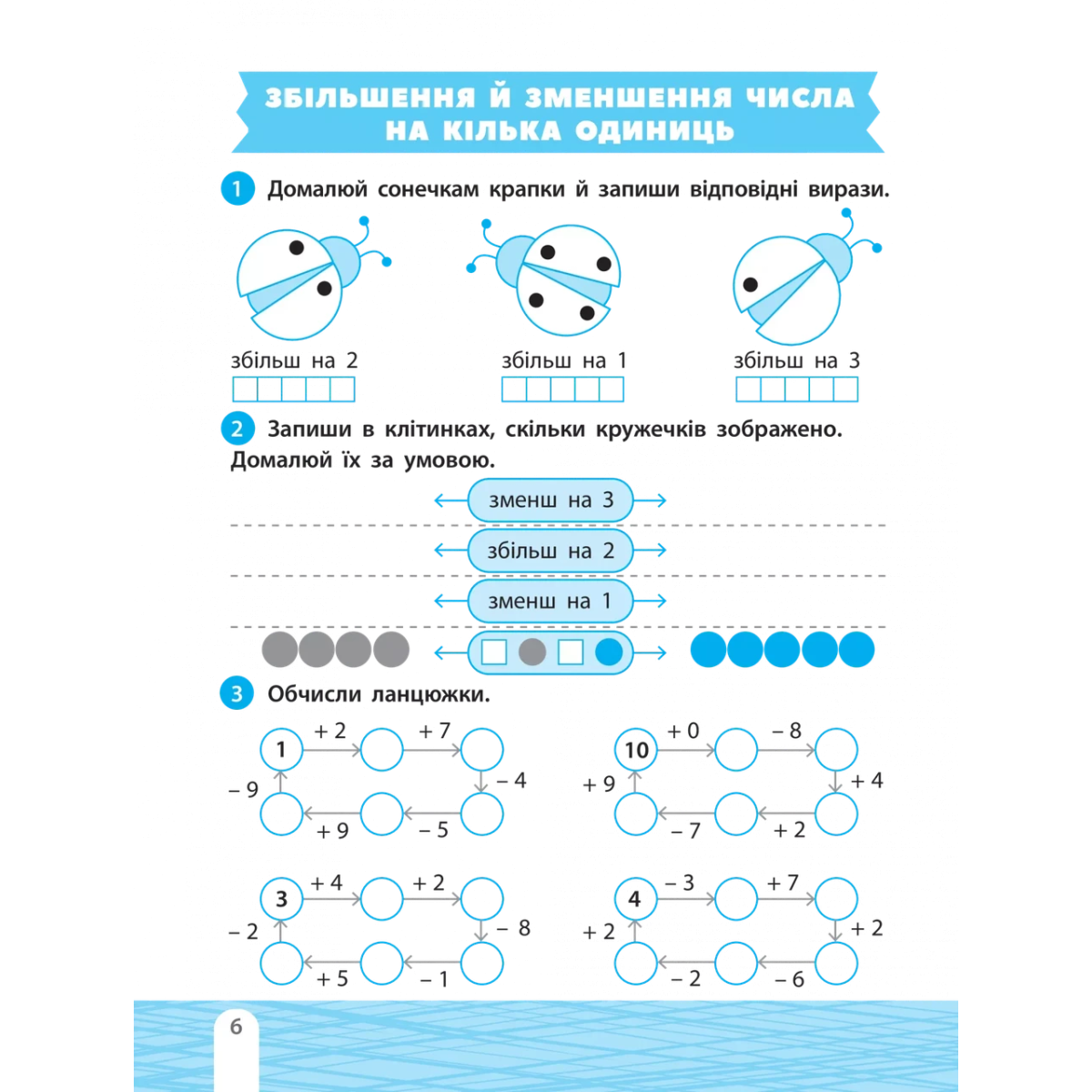 ЗБІЛЬШЕННЯ Й ЗМЕНШЕННЯ ЧИСЛА НА КІЛЬКА ОДИНИЦЬ

1 Домалюй сонечкам крапки й запиши відповідні вирази.

збільш на 2

збільш на 1

збільш на 3

2 Запиши в клітинках, скільки кружечків зображено. Домалюй їх за умовою.

зменш на 3

збільш на 2

зменш на 1

3 Обчисли ланцюжки.

1 + 2 + 7 − 4 − 5 + 9 − 9

10 + 0 − 8 + 4 + 2 − 7 + 9

3 + 4 + 2 − 8 − 1 + 5 − 2

4 − 3 + 7 + 2 − 6 − 2 + 2

6