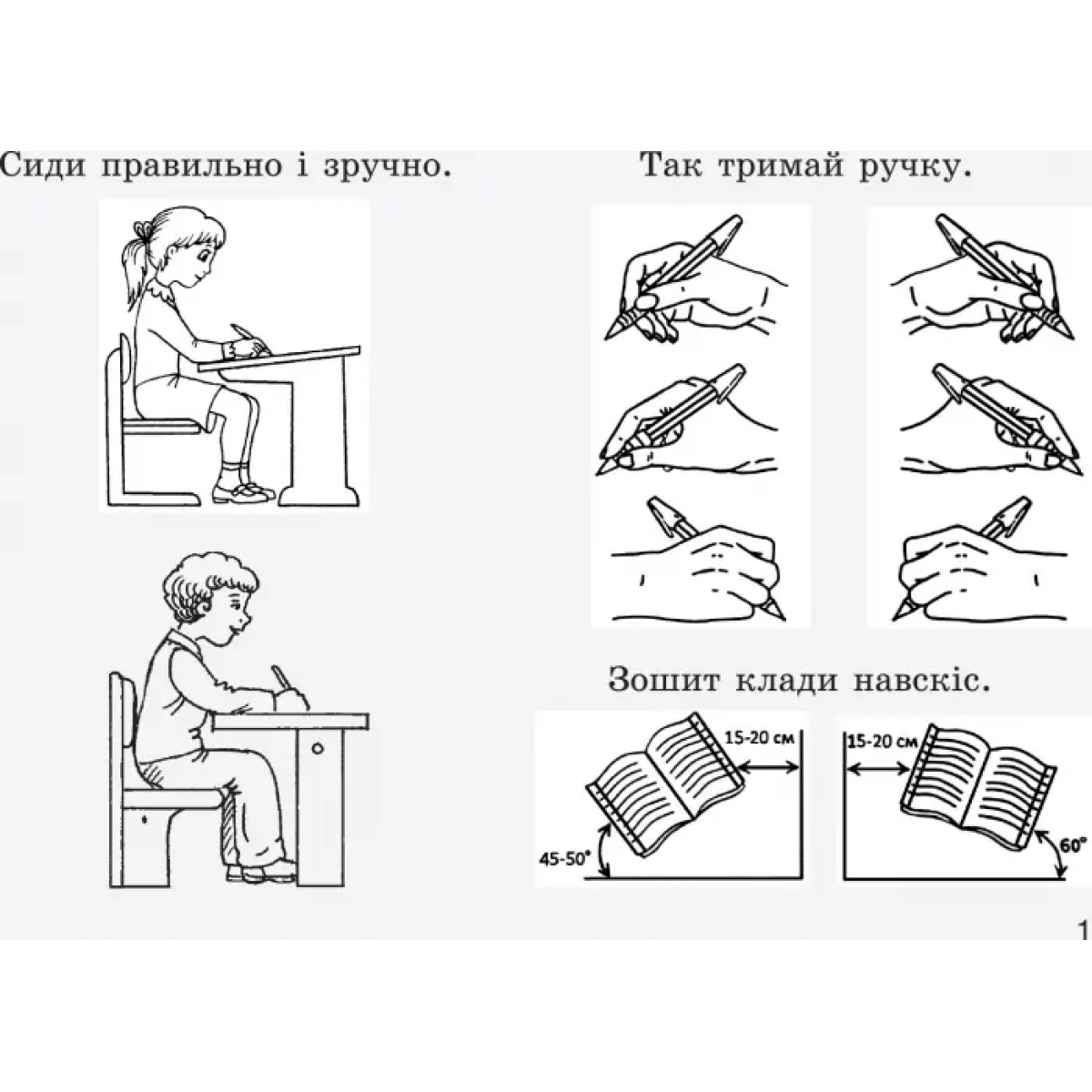 Сиди правильно і зручно.

Так тримай ручку.

Зошит клади навскіс.

15-20 см

45-50°

15-20 см

60°

1