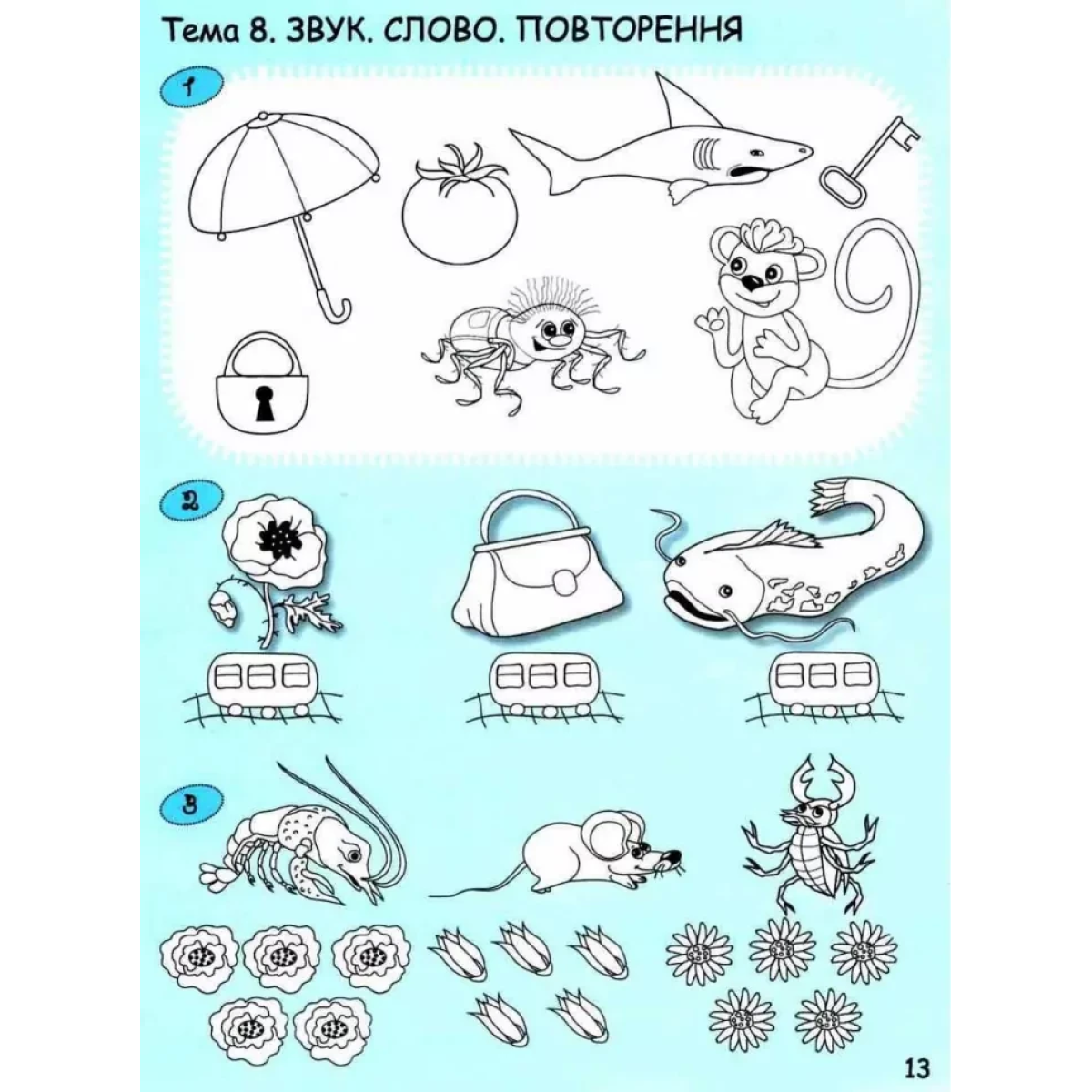 Тема 8. ЗВУК. СЛОВО. ПОВТОРЕННЯ

1

2

3

13