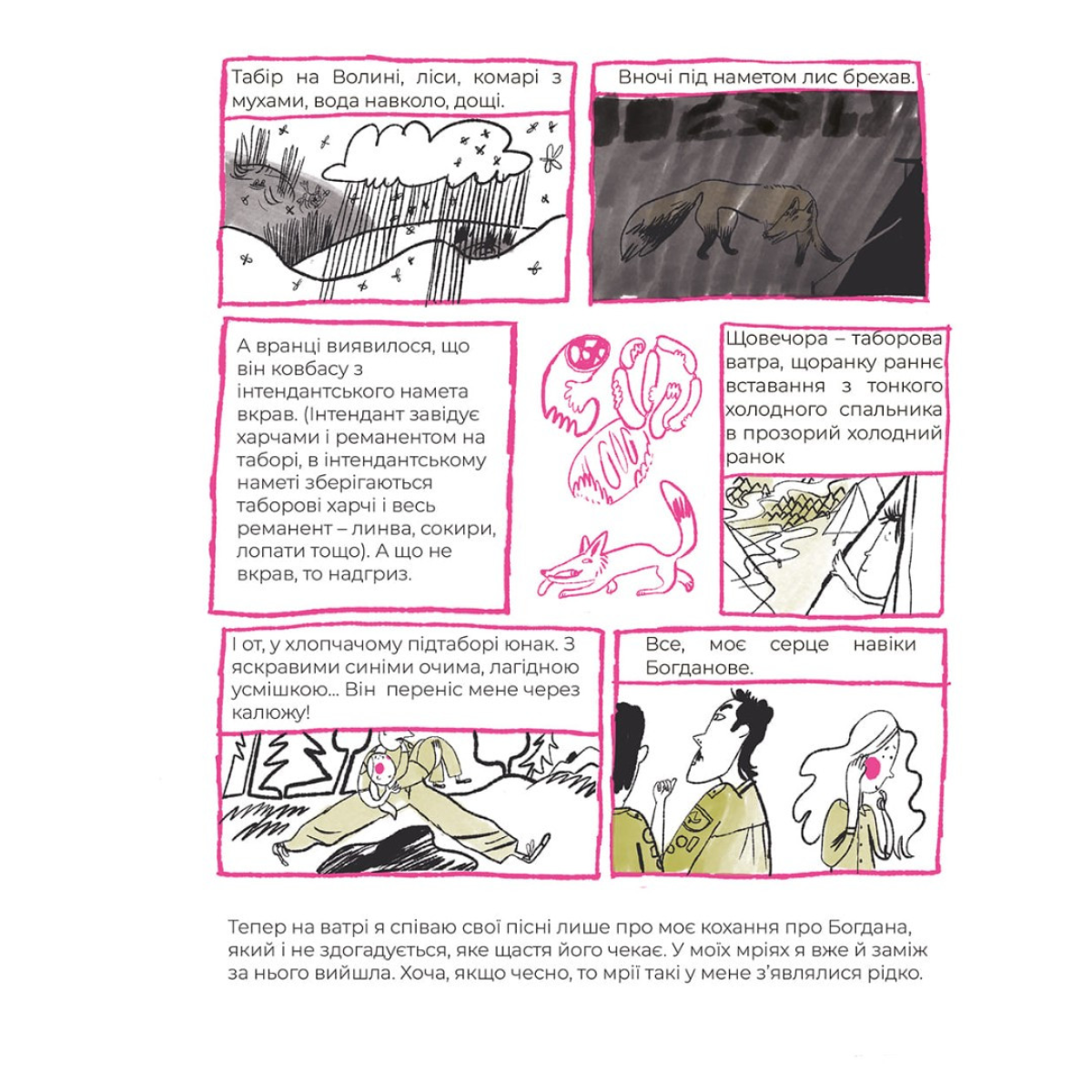 Табір на Волині, ліси, комарі з мухами, вода навколо, дощі.

Вночі під наметом лис брехав.

А вранці виявилося, що він ковбасу з інтендантського намета вкрав. (Інтендант завідує харчами і реманентом на таборі, в інтендантському наметі зберігаються таборові харчі і весь реманент – линва, сокири, лопати тощо). А що не вкрав, то надгриз.

Щовечора – таборова ватра, щоранку раннє вставання з тонкого холодного спальника в прозорий холодний ранок

І от, у хлопчачому підтаборі юнак. З яскравими синіми очима, лагідною усмішкою... Він переніс мене через калюжу!

Все, моє серце навіки Богданове.

Тепер на ватрі я співаю свої пісні лише про моє кохання про Богдана, який і не здогадується, яке щастя його чекає. У моїх мріях я вже й заміж за нього вийшла. Хоча, якщо чесно, то мрії такі у мене з'являлися рідко.